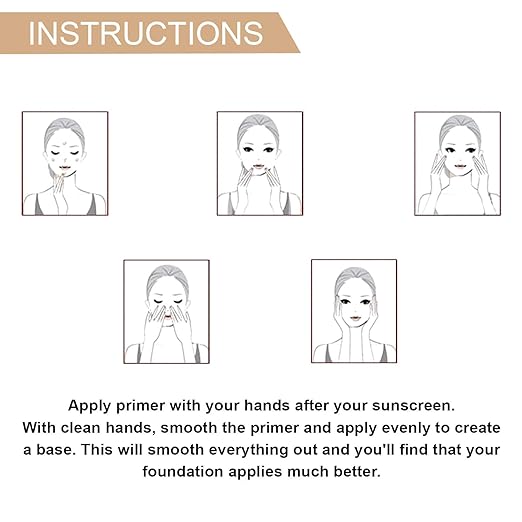 INSTRUCTIONS

Apply primer with your hands after your sunscreen.
With clean hands, smooth the primer and apply evenly to create a base. This will smooth everything out and you'll find that your foundation applies much better.